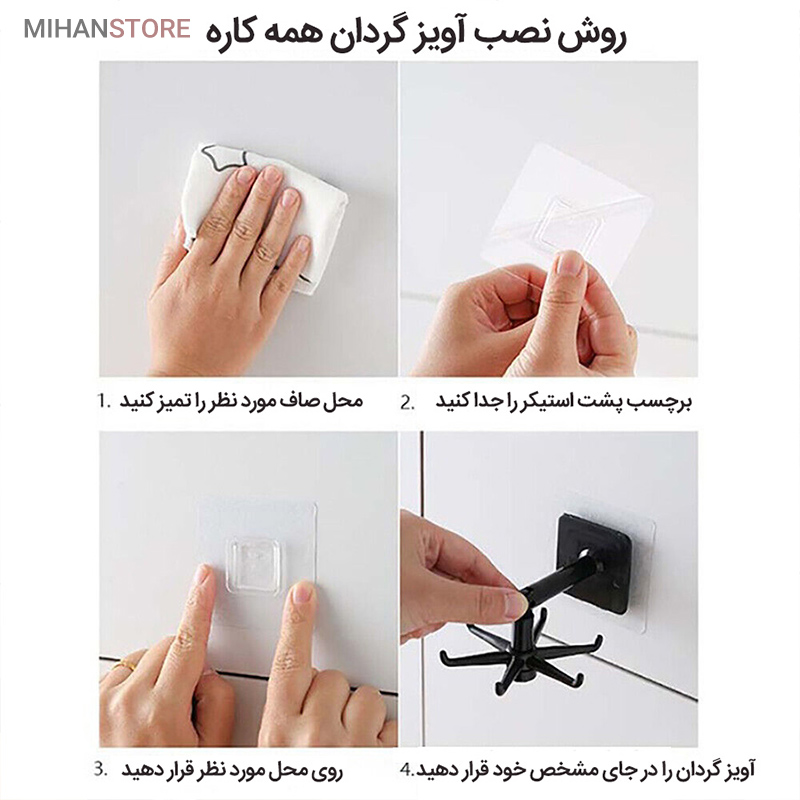 MIHANSTORE

روش نصب آویز گردان همه کاره

1. محل صاف مورد نظر را تمیز کنید

2. برچسب پشت استیکر را جدا کنید

3. روی محل مورد نظر قرار دهید

4. آویز گردان را در جای مشخص خود قرار دهید